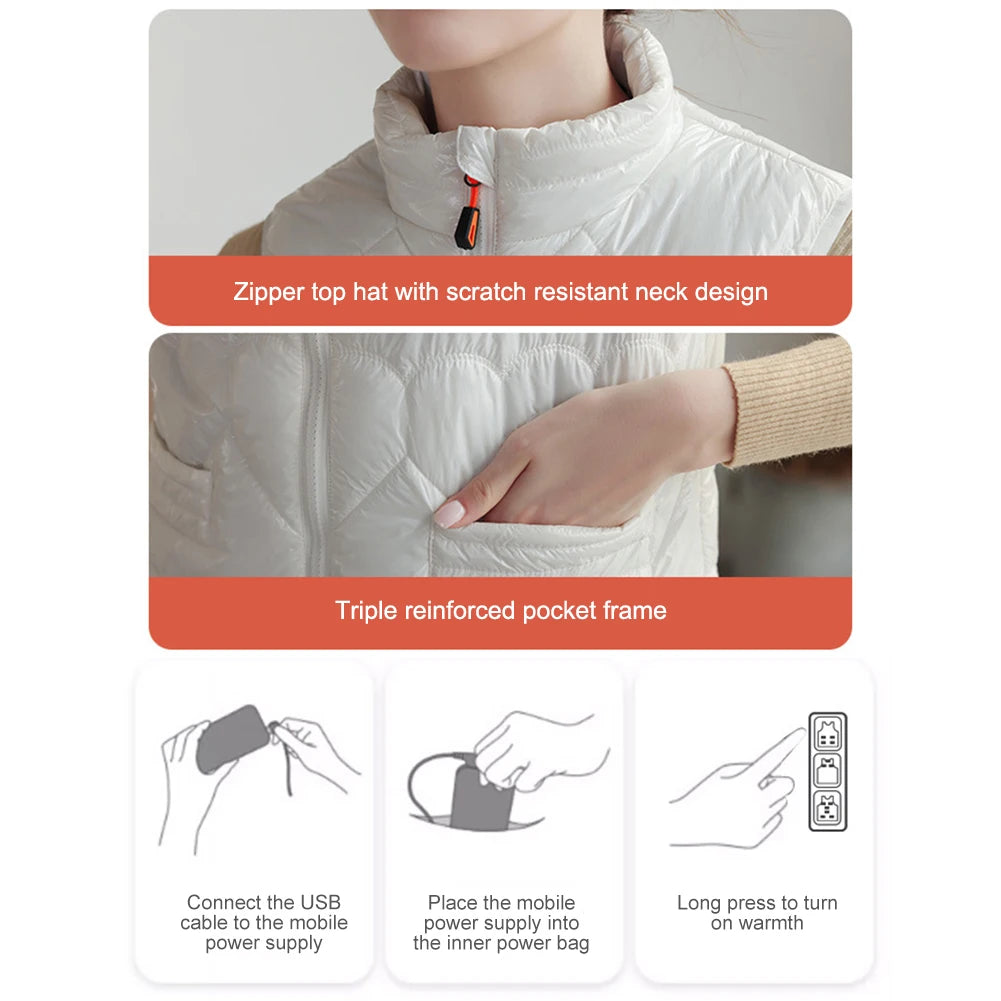 Zipper top hat with scratch resistant neck design

Triple reinforced pocket frame

Connect the USB cable to the mobile power supply

Place the mobile power supply into the inner power bag

Long press to turn on warmth